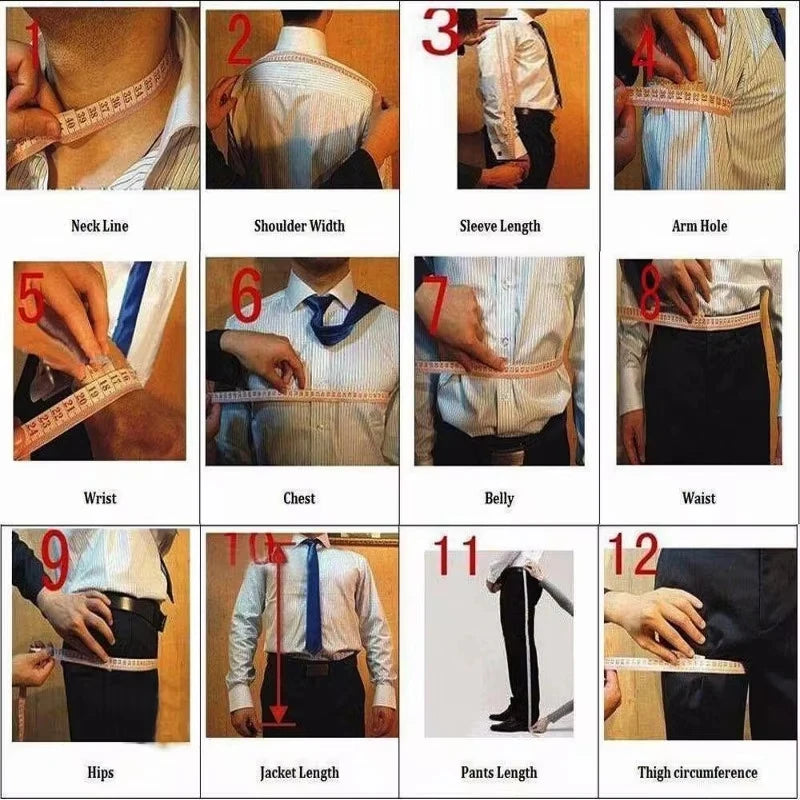 1
Neck Line

2
Shoulder Width

3
Sleeve Length

4
Arm Hole

5
Wrist

6
Chest

7
Belly

8
Waist

9
Hips

10
Jacket Length

11
Pants Length

12
Thigh circumference